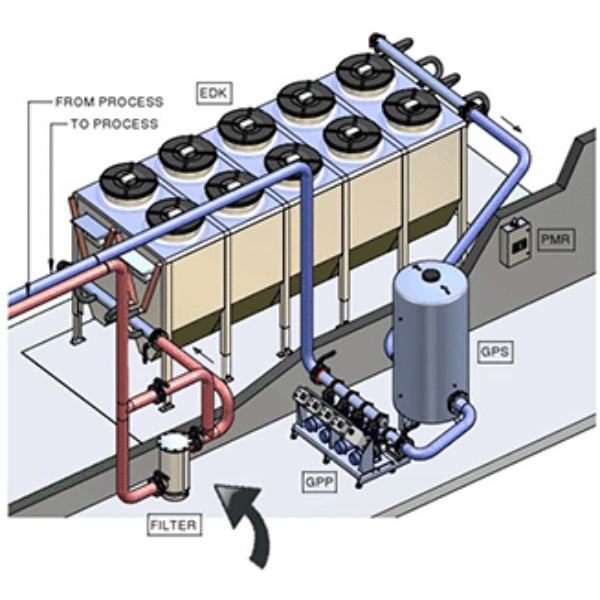 FROM PROCESS
TO PROCESS
EDK
PMR
GPS
GPP
FILTER